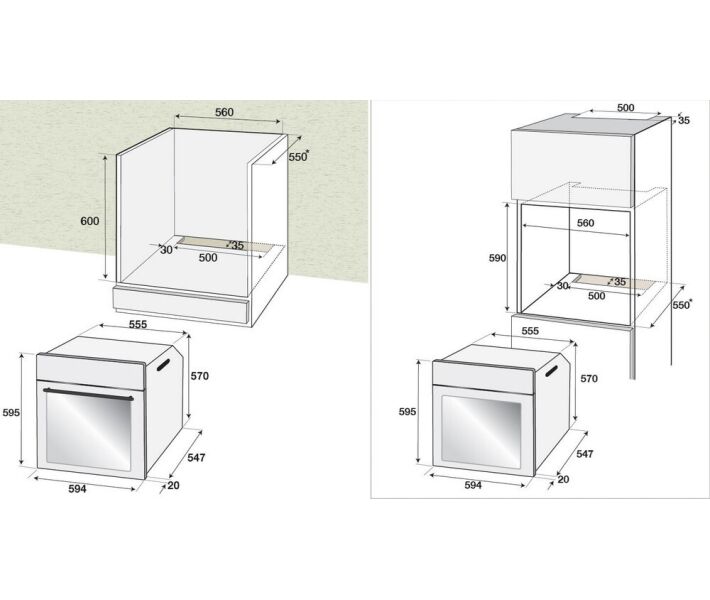 560
550*
600
30
35
500
555
570
595
547
594
20

500
35
560
590
30
35
500
550*
555
570
595
547
594
20