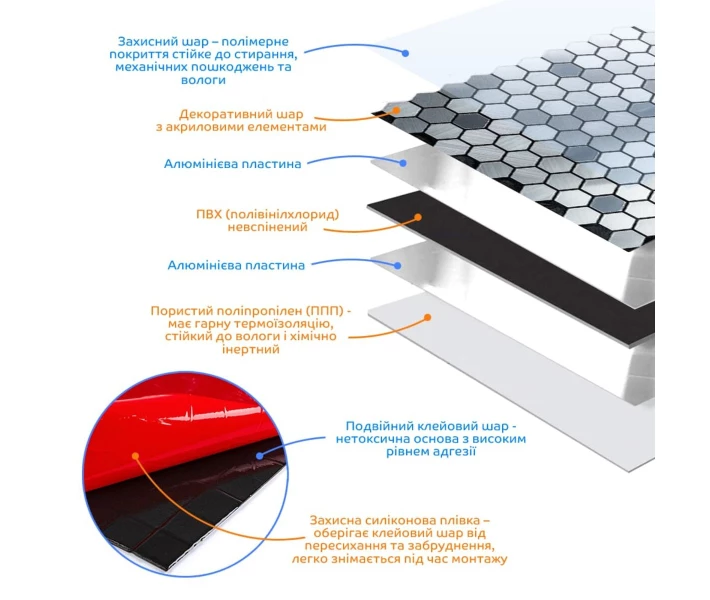 Захисний шар – полімерне покриття стійке до стирання, механічних пошкоджень та вологи

Декоративний шар з акриловими елементами

Алюмінієва пластина

ПВХ (полівінілхлорид) невспінений

Алюмінієва пластина

Пористий поліпропілен (ППП) - має гарну термоізоляцію, стійкий до вологи і хімічно інертний

Подвійний клейовий шар - нетоксична основа з високим рівнем адгезії

Захисна силіконова плівка – оберігає клейовий шар від пересихання та забруднення, легко знімається під час монтажу