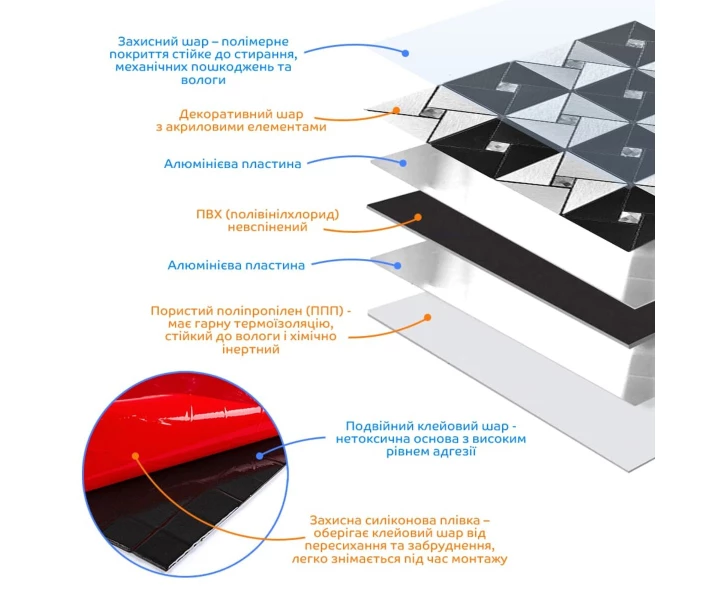 Захисний шар – полімерне покриття стійке до стирання, механічних пошкоджень та вологи

Декоративний шар з акриловими елементами

Алюмінієва пластина

ПВХ (полівінілхлорид) невспінений

Алюмінієва пластина

Пористий поліпропілен (ППП) - має гарну термоізоляцію, стійкий до вологи і хімічно інертний

Подвійний клейовий шар - нетоксична основа з високим рівнем адгезії

Захисна силіконова плівка – оберігає клейовий шар від пересихання та забруднення, легко знімається під час монтажу