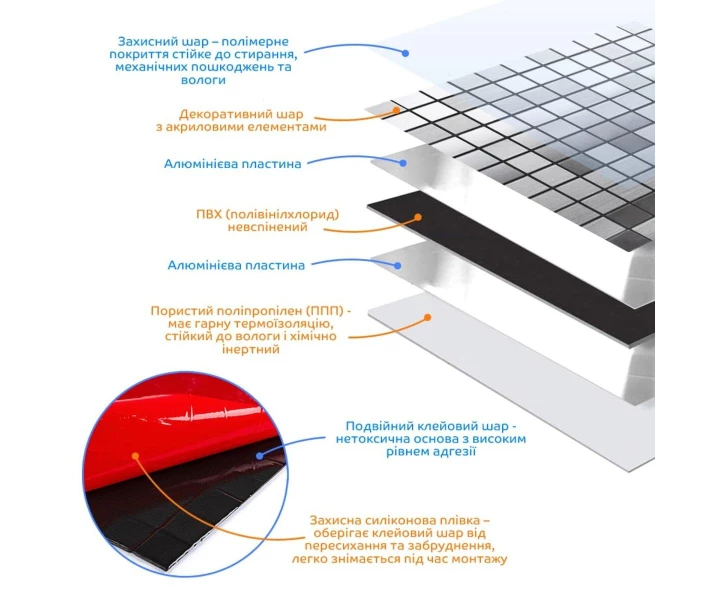 Захисний шар – полімерне покриття стійке до стирання, механічних пошкоджень та вологи

Декоративний шар з акриловими елементами

Алюмінієва пластина

ПВХ (полівінілхлорид) невспінений

Алюмінієва пластина

Пористий поліпропілен (ППП) - має гарну термоізоляцію, стійкий до вологи і хімічно інертний

Подвійний клейовий шар - нетоксична основа з високим рівнем адгезії

Захисна силіконова плівка – оберігає клейовий шар від пересихання та забруднення, легко знімається під час монтажу