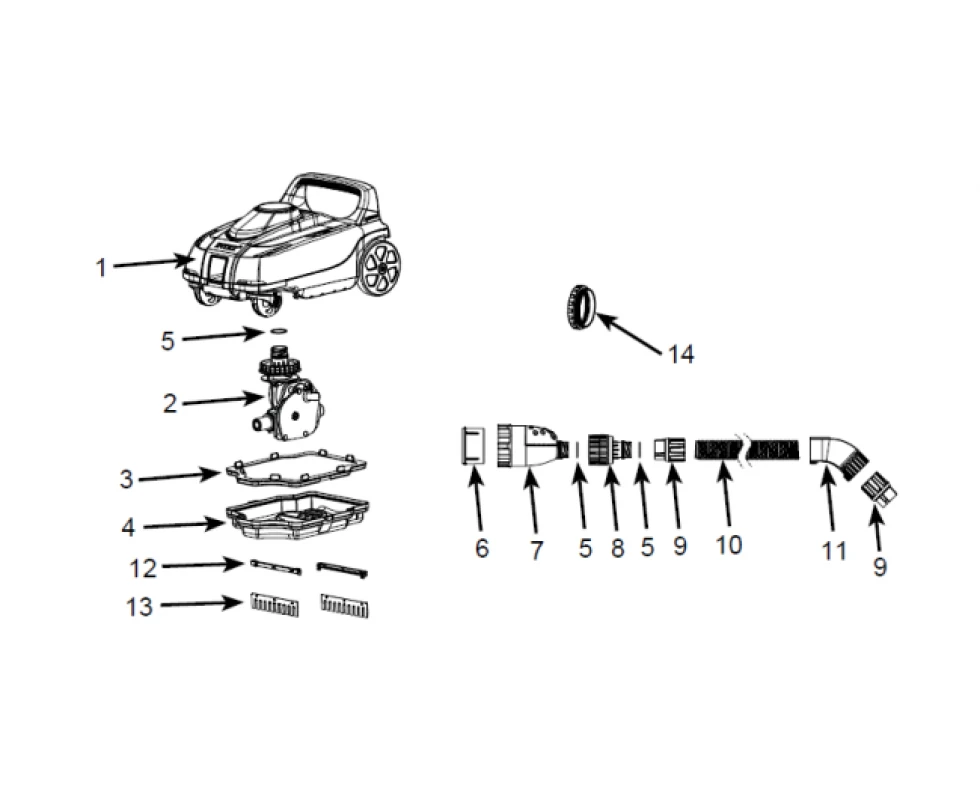 1
5
2
3
4
12
13
14
6
7
5
8
5
9
10
11
9