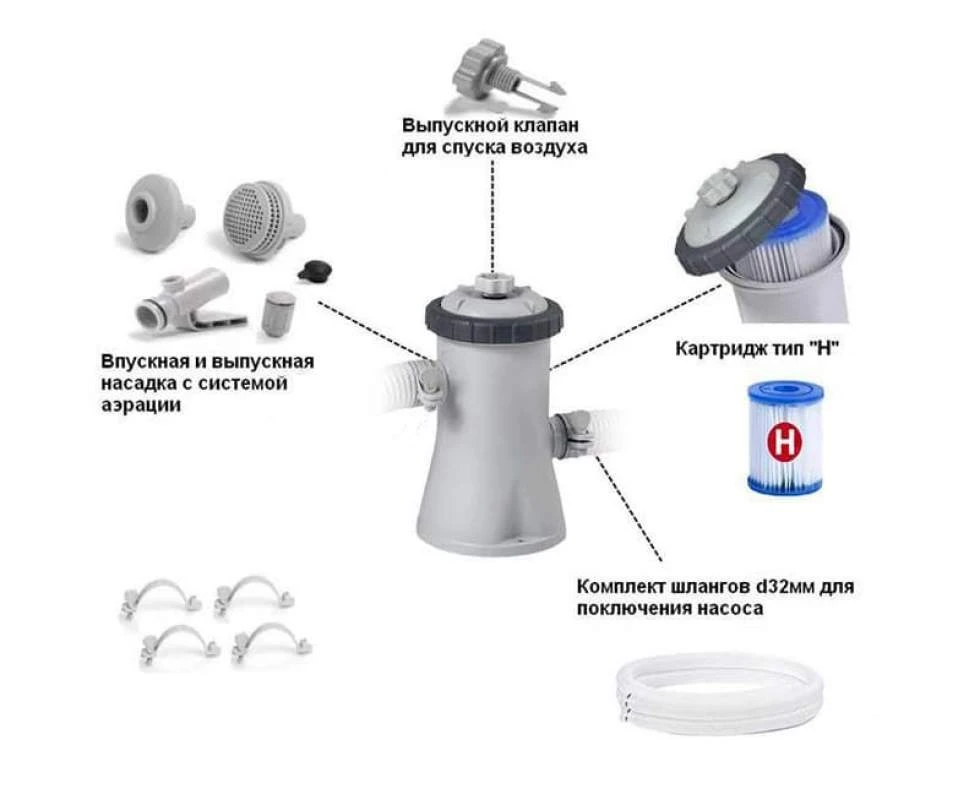 Выпускной клапан для спуска воздуха

Впускная и выпускная насадка с системой аэрации

Картридж тип "H"

H

Комплект шлангов d32мм для поключения насоса