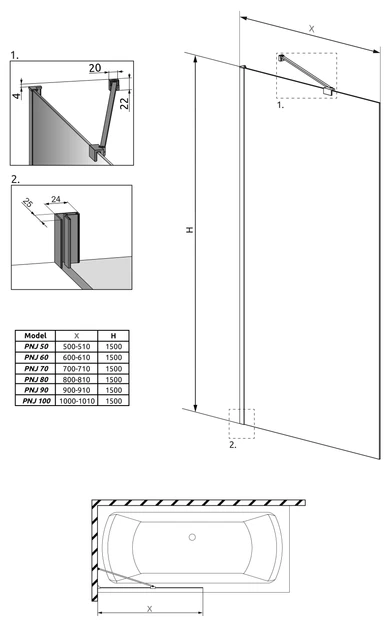 1.

20

4

22

2.

25

24

| Model | X | H |
|---|---|---|
| PNJ 50 | 500-510 | 1500 |
| PNJ 60 | 600-610 | 1500 |
| PNJ 70 | 700-710 | 1500 |
| PNJ 80 | 800-810 | 1500 |
| PNJ 90 | 900-910 | 1500 |
| PNJ 100 | 1000-1010 | 1500 |

X

1.

H

2.

X