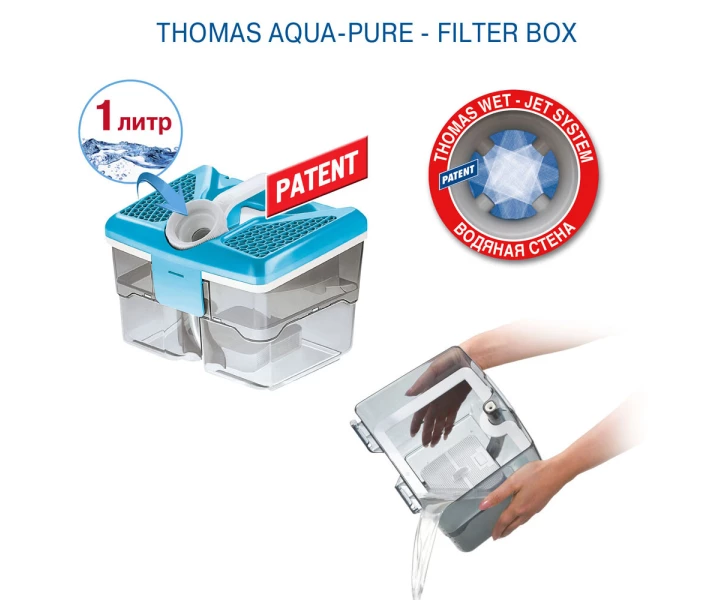 THOMAS AQUA-PURE - FILTER BOX

1 литр

PATENT

THOMAS WET - JET SYSTEM

PATENT

ВОДЯНАЯ СТЕНА