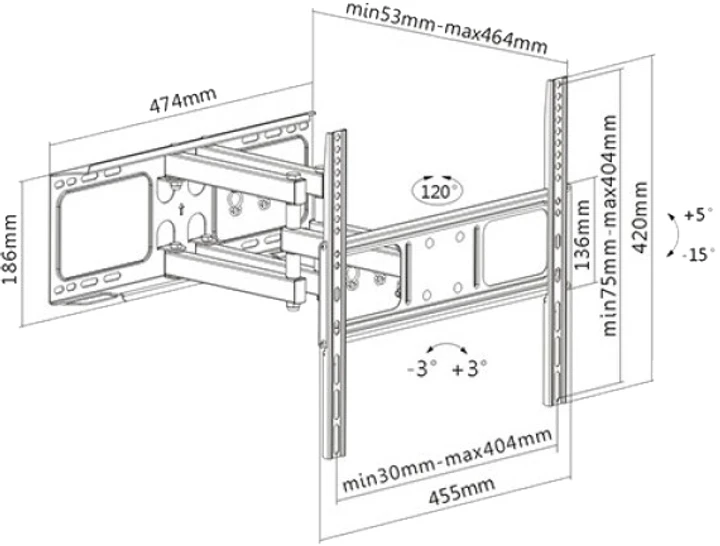 min53mm-max464mm

474mm

186mm

120°

136mm

min75mm-max404mm

420mm

+5°

-15°

-3°

+3°

min30mm-max404mm

455mm