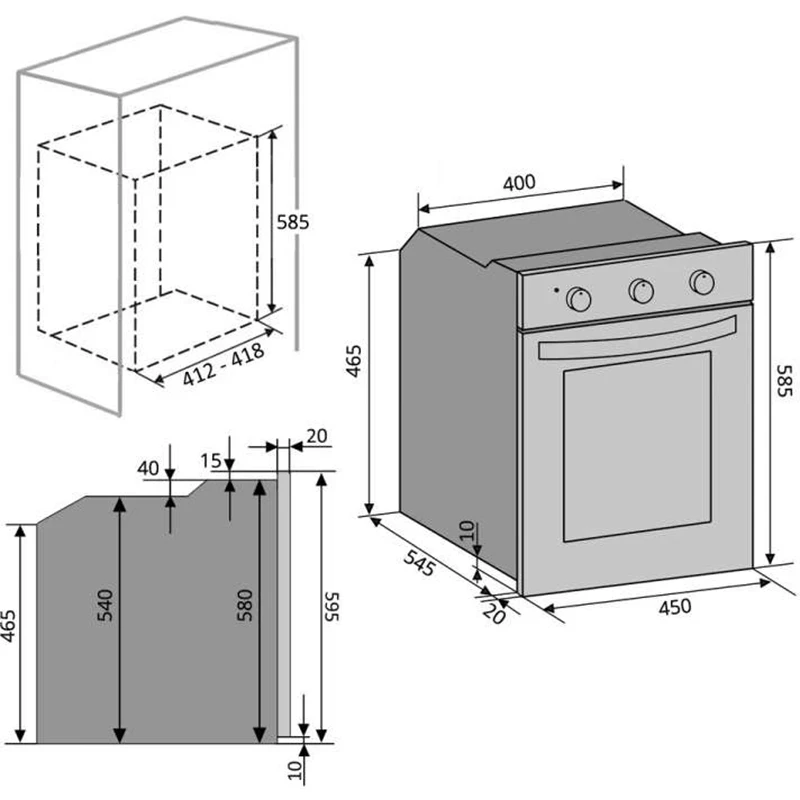 585
412 - 418
400
465
585
10
545
20
450
20
40
15
465
540
580
595
10