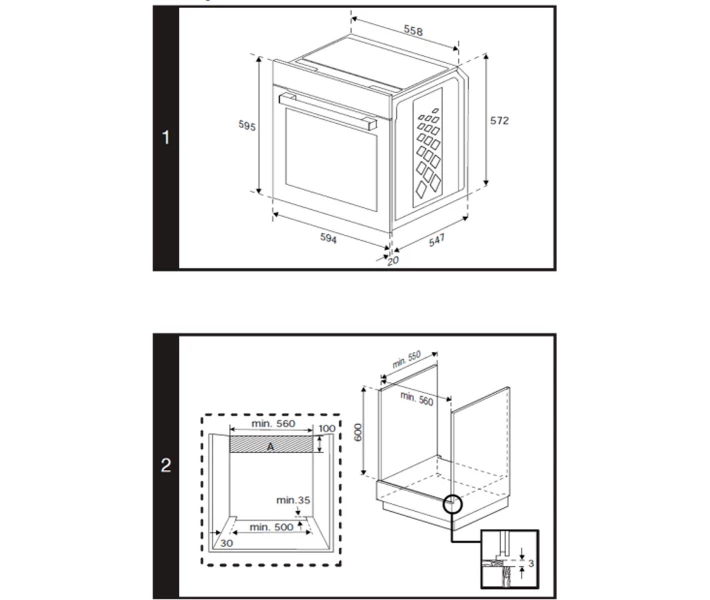 1

558

595

572

594

547

20

2

min. 560

100

A

min.35

min. 500

30

min. 550

min. 560

600

3