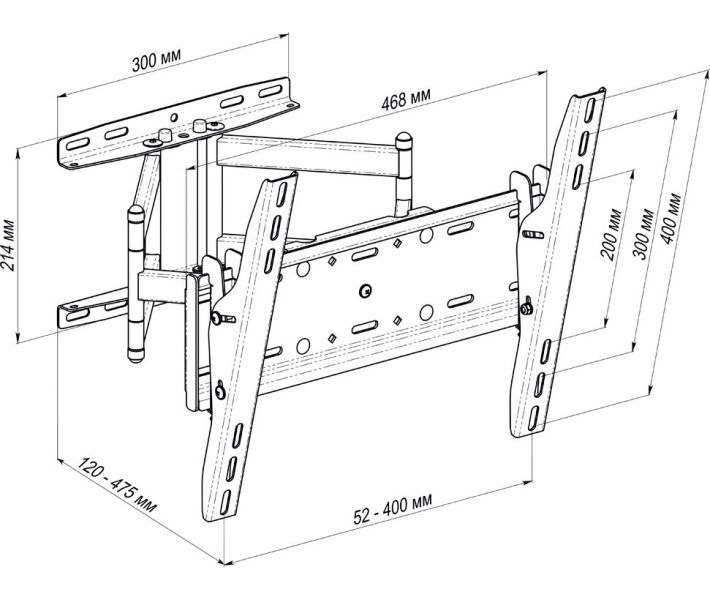 300 мм

468 мм

214 мм

200 мм

300 мм

400 мм

120 - 475 мм

52 - 400 мм