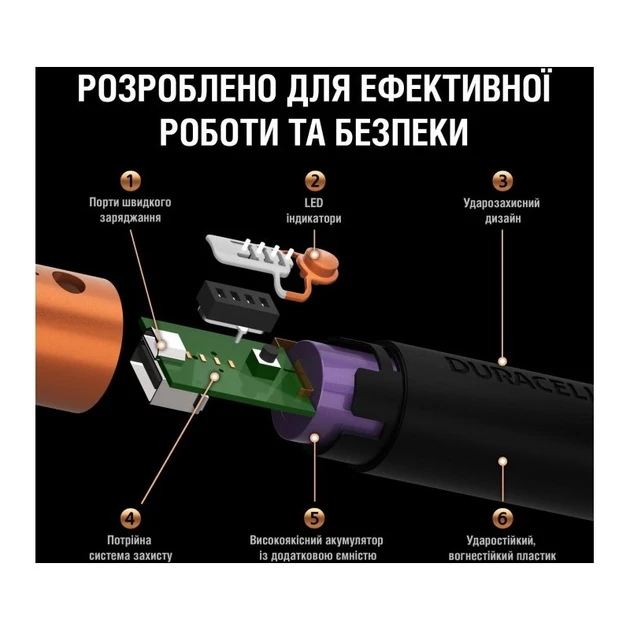 РОЗРОБЛЕНО ДЛЯ ЕФЕКТИВНОЇ РОБОТИ ТА БЕЗПЕКИ

1
Порти швидкого заряджання

2
LED індикатори

3
Ударозахисний дизайн

DURACELL

4
Потрійна система захисту

5
Високоякісний акумулятор із додатковою ємністю

6
Ударостійкий, вогнестійкий пластик